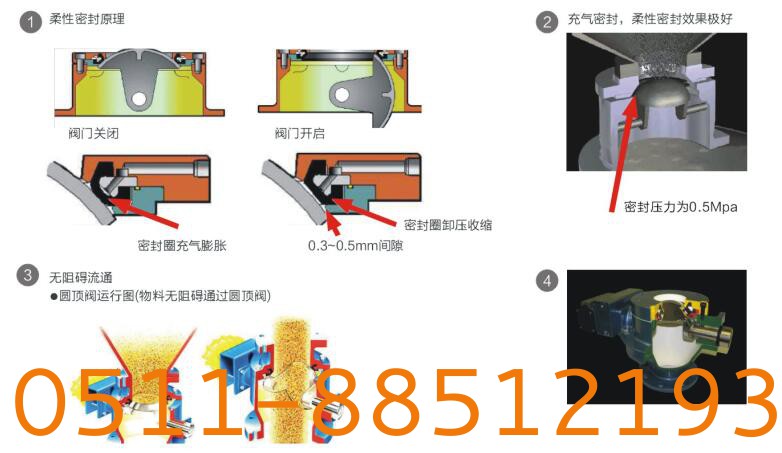 1 柔性密封原理

阀门关闭

阀门开启

密封圈充气膨胀

0.3~0.5mm间隙

密封圈卸压收缩

2 充气密封，柔性密封效果极好

密封压力为0.5Mpa

3 无阻碍流通

●圆顶阀运行图(物料无阻碍通过圆顶阀)

4

0511-88512193